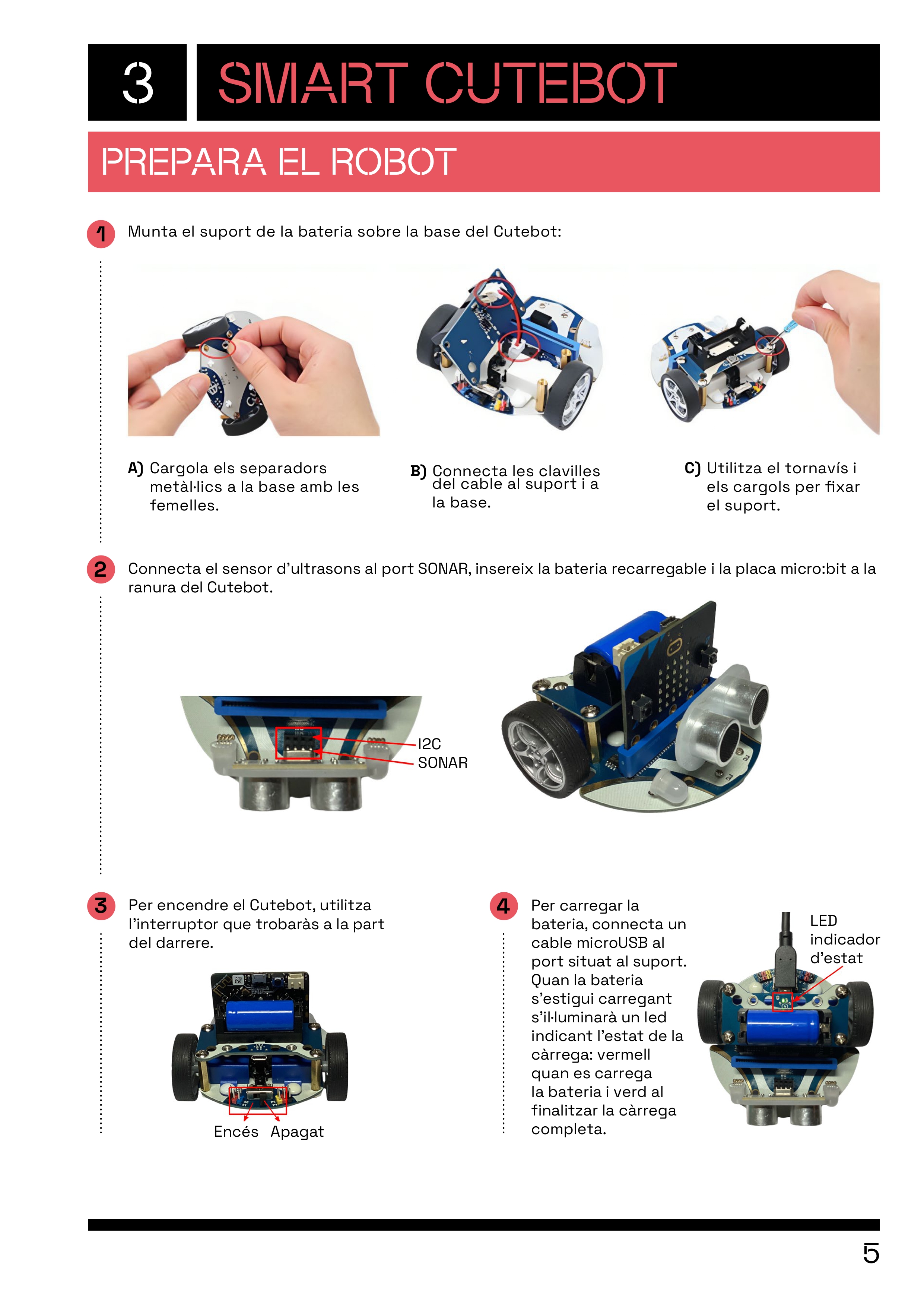 3 SMART CUTEBOT

PREPARA EL ROBOT

1 Munta el suport de la bateria sobre la base del Cutebot:

A) Cargola els separadors metàl·lics a la base amb les femelles.

B) Connecta les clavilles del cable al suport i a la base.

C) Utilitza el tornavís i els cargols per fixar el suport.

2 Connecta el sensor d'ultrasons al port SONAR, insereix la bateria recarregable i la placa micro:bit a la ranura del Cutebot.

I2C
SONAR

3 Per encendre el Cutebot, utilitza l'interruptor que trobaràs a la part del darrere.

Encés Apagat

4 Per carregar la bateria, connecta un cable microUSB al port situat al suport. Quan la bateria s'estigui carregant s'il·luminarà un led indicant l'estat de la càrrega: vermell quan es carrega la bateria i verd al finalitzar la càrrega completa.

LED indicador d'estat

5