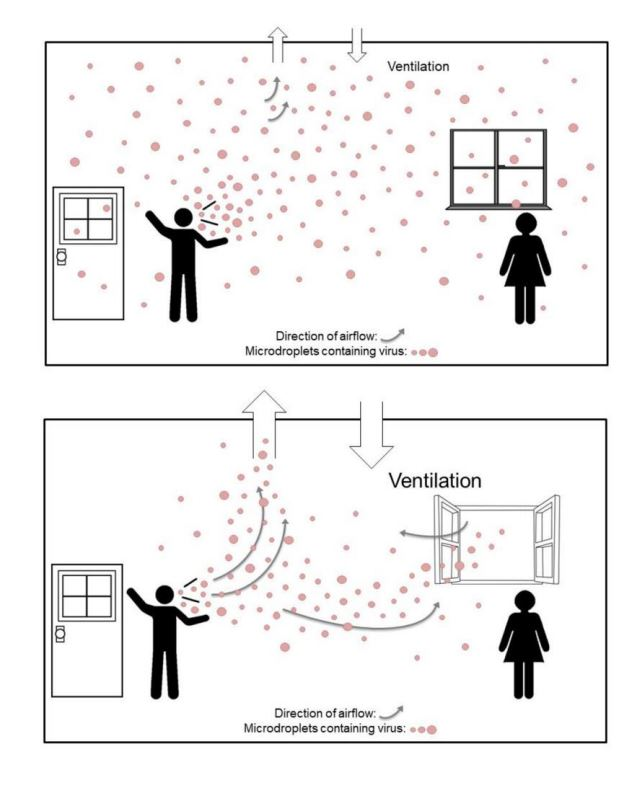 Ventilation

Direction of airflow:
Microdroplets containing virus:

Ventilation

Direction of airflow:
Microdroplets containing virus: