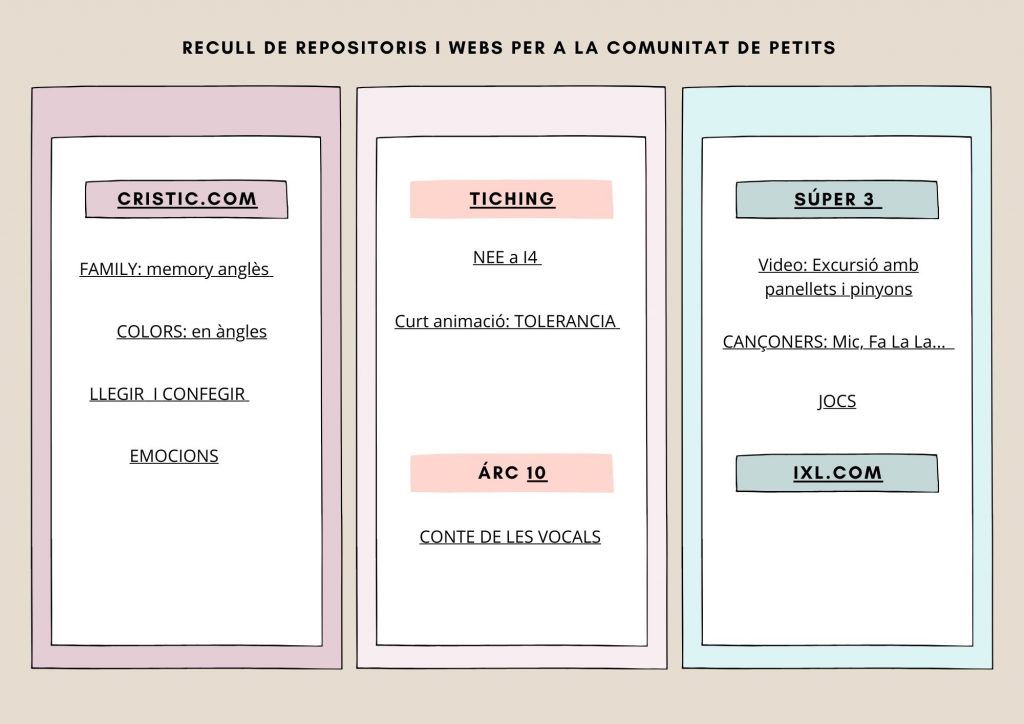 RECULL DE REPOSITORIS I WEBS PER A LA COMUNITAT DE PETITS

CRISTIC.COM

FAMILY: memory anglès

COLORS: en àngles

LLEGIR I CONFEGIR

EMOCIONS

TICHING

NEE a I4

Curt animació: TOLERANCIA

ÁRC 10

CONTE DE LES VOCALS

SÚPER 3

Video: Excursió amb panellets i pinyons

CANÇONERS: Mic, Fa La La...

JOCS

IXL.COM