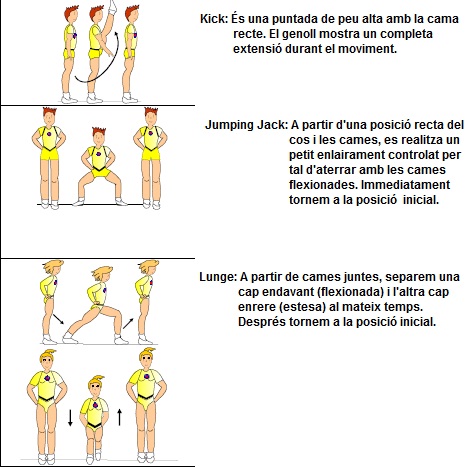 Kick: És una puntada de peu alta amb la cama recte. El genoll mostra un completa extensió durant el moviment.

Jumping Jack: A partir d'una posició recta del cos i les cames, es realitza un petit enlairament controlat per tal d'aterrar amb les cames flexionades. Immediatament tornem a la posició inicial.

Lunge: A partir de cames juntes, separem una cap endavant (flexionada) i l'altra cap enrere (estesa) al mateix temps. Després tornem a la posició inicial.