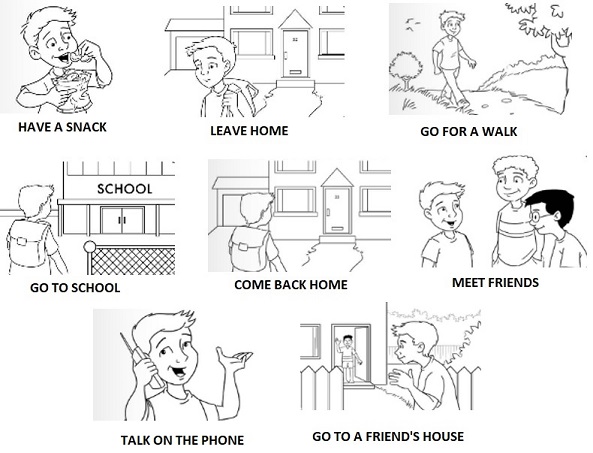 HAVE A SNACK

LEAVE HOME

GO FOR A WALK

SCHOOL

GO TO SCHOOL

COME BACK HOME

MEET FRIENDS

TALK ON THE PHONE

GO TO A FRIEND'S HOUSE