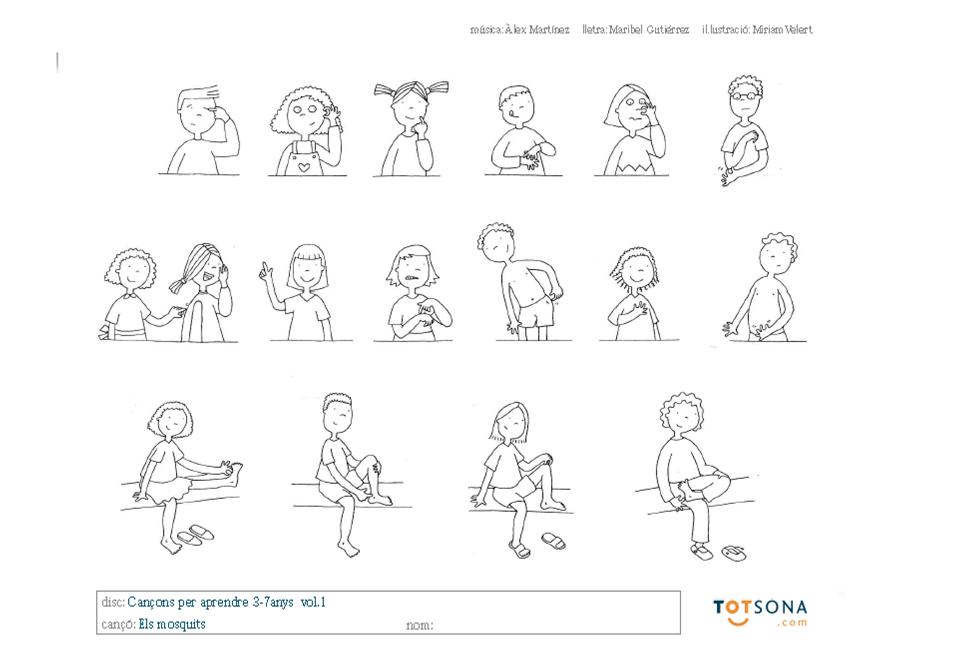 música: Àlex Martínez   lletra: Maribel Gutiérrez   il.lustració: Míriam Valert

disc: Cançons per aprendre 3-7anys vol.1
cançó: Els mosquits   nom:

TOTSONA
.com