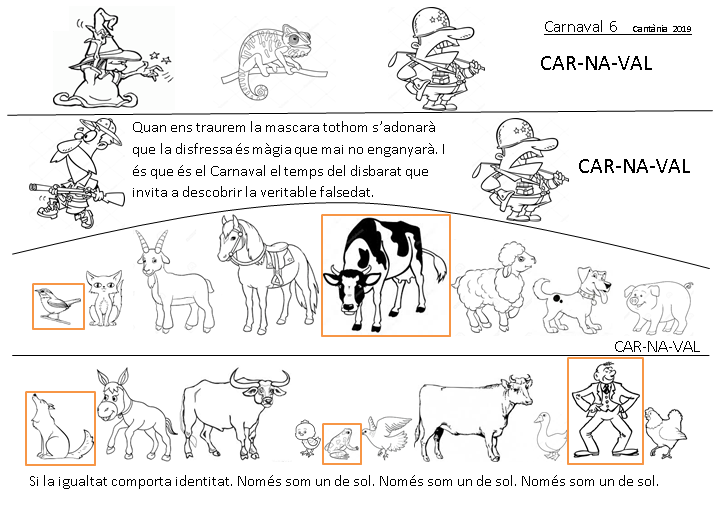 Carnaval 6 Cantània 2019

CAR-NA-VAL

Quan ens traurem la mascara tothom s'adonarà que la disfressa és màgia que mai no enganyarà. I és que és el Carnaval el temps del disbarat que invita a descobrir la veritable falsedat.

CAR-NA-VAL

CAR-NA-VAL

Si la igualtat comporta identitat. Només som un de sol. Només som un de sol. Només som un de sol.