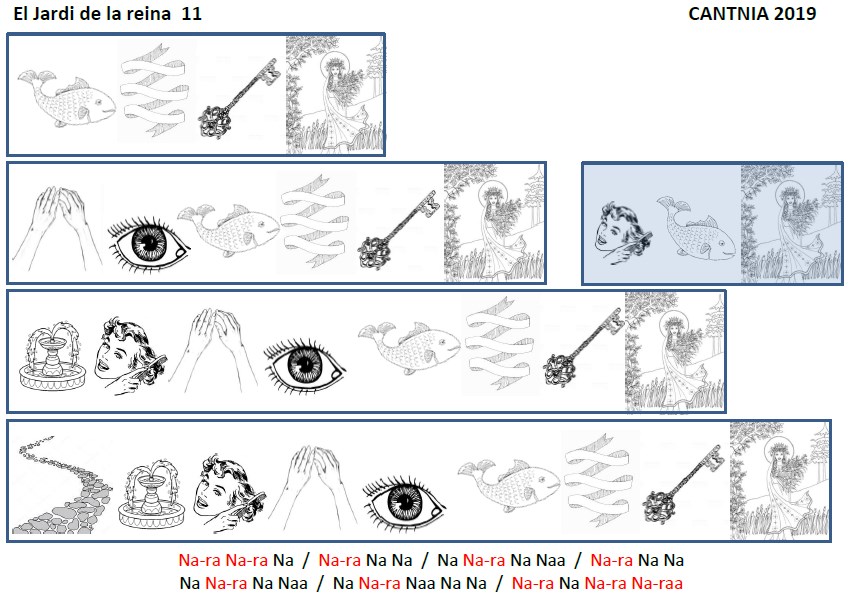 El Jardi de la reina 11

CANTNIA 2019

Na-ra Na-ra Na / Na-ra Na Na / Na Na-ra Na Naa / Na-ra Na Na
Na Na-ra Na Naa / Na Na-ra Naa Na Na / Na-ra Na Na-ra Na-raa