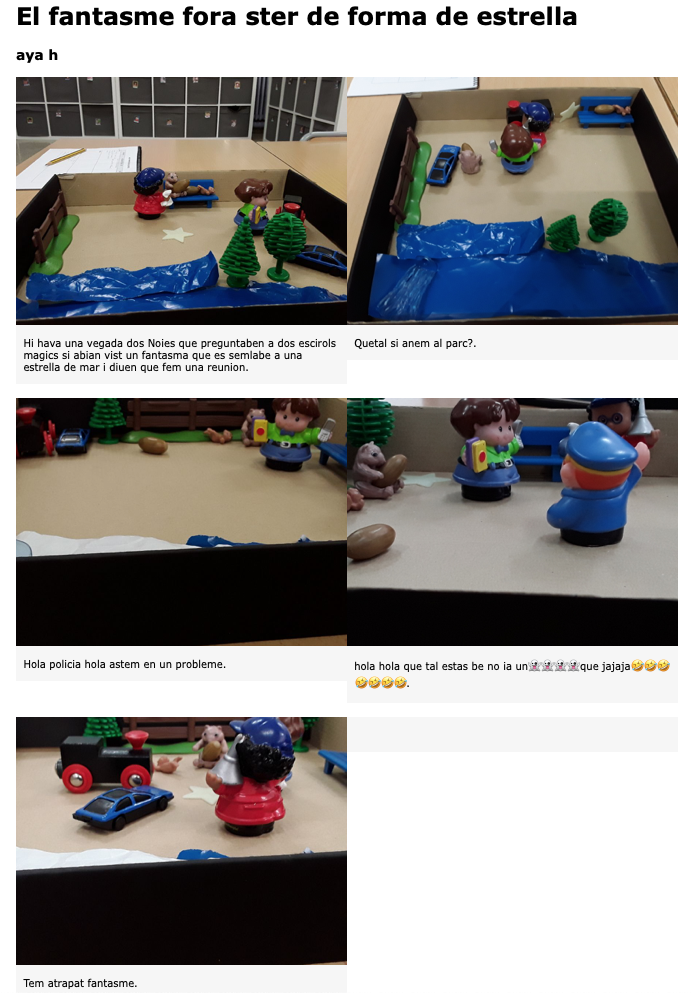 El fantasme fora ster de forma de estrella

aya h

Hi hava una vegada dos Noies que preguntaben a dos escirols magics si abian vist un fantasma que es semlabe a una estrella de mar i diuen que fem una reunion.

Quetal si anem al parc?.

Hola policia hola astem en un probleme.

hola hola que tal estas be no ia un👻👻👻👻que jajaja🤣🤣🤣🤣🤣🤣🤣.

Tem atrapat fantasme.