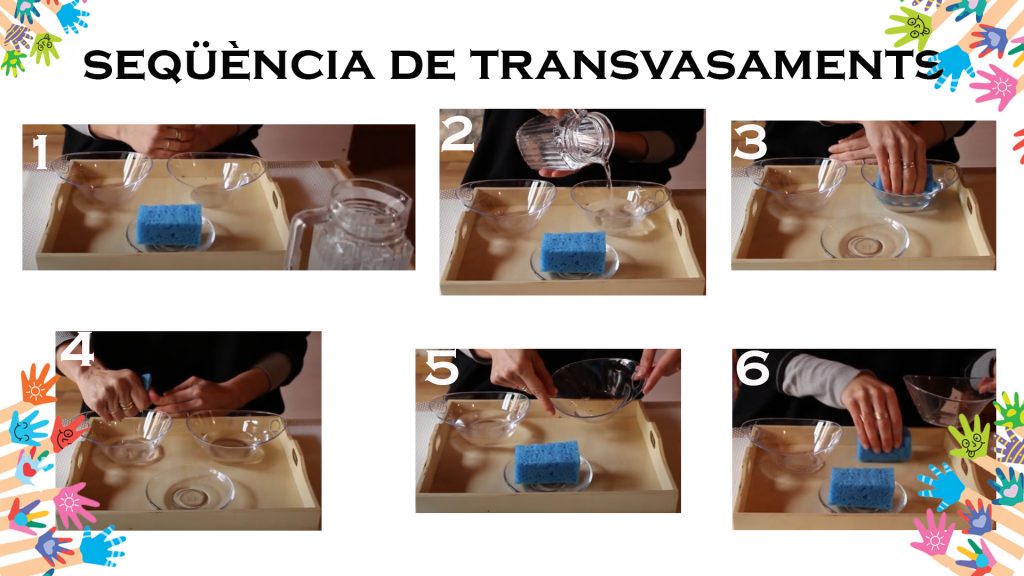 SEQÜÈNCIA DE TRANSVASAMENTS

1

2

3

4

5

6