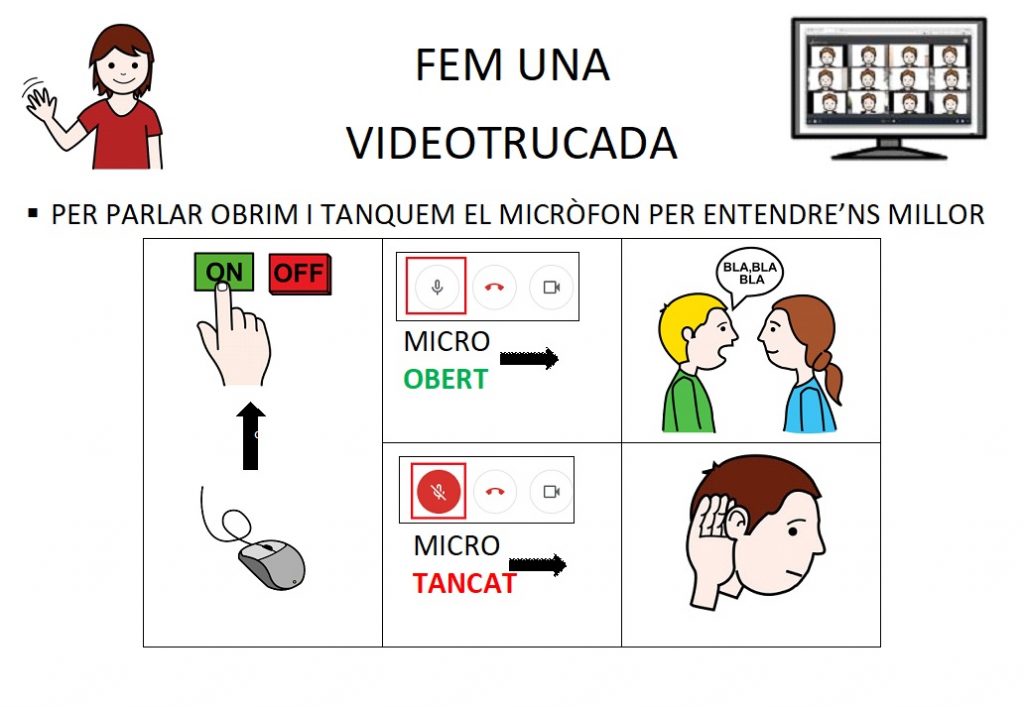 FEM UNA

VIDEOTRUCADA

▪ PER PARLAR OBRIM I TANQUEM EL MICRÒFON PER ENTENDRE'NS MILLOR

ON OFF

MICRO
OBERT

BLA,BLA
BLA

MICRO
TANCAT