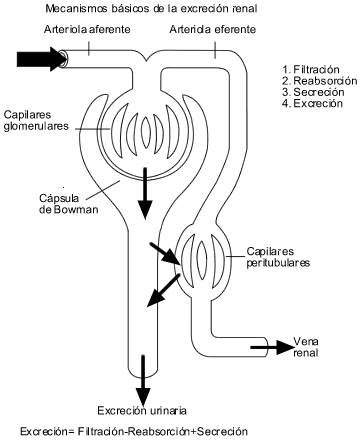 Mecanismos básicos de la excreción renal

Arteriola aferente

Arteriola eferente

1. Filtración
2. Reabsorción
3. Secreción
4. Excreción

Capilares glomerulares

Cápsula de Bowman

Capilares peritubulares

Vena renal

Excreción urinaria

Excreción= Filtración-Reabsorción+Secreción