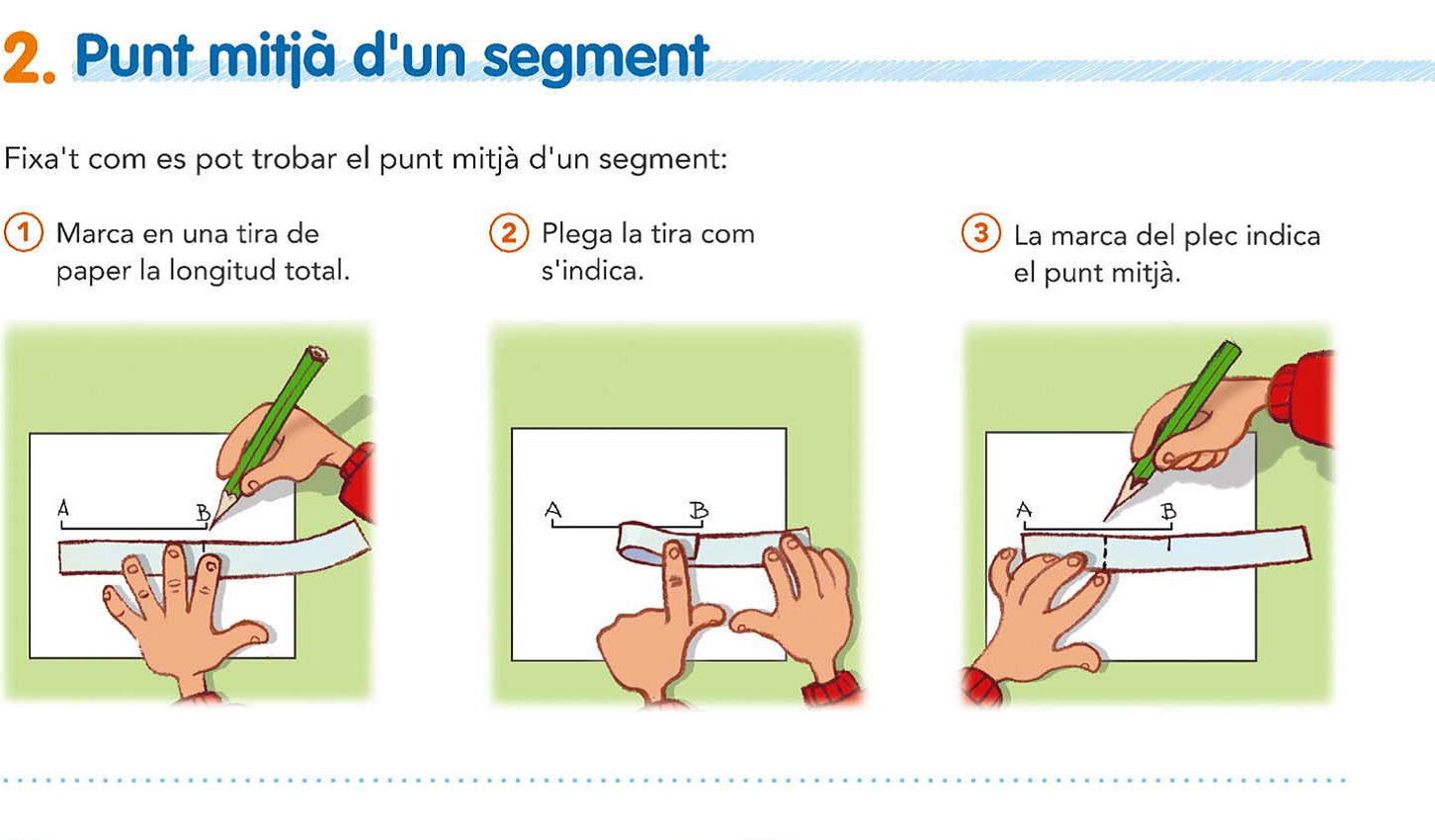 2. Punt mitjà d'un segment

Fixa't com es pot trobar el punt mitjà d'un segment:

1 Marca en una tira de paper la longitud total.

A B

2 Plega la tira com s'indica.

A B

3 La marca del plec indica el punt mitjà.

A B