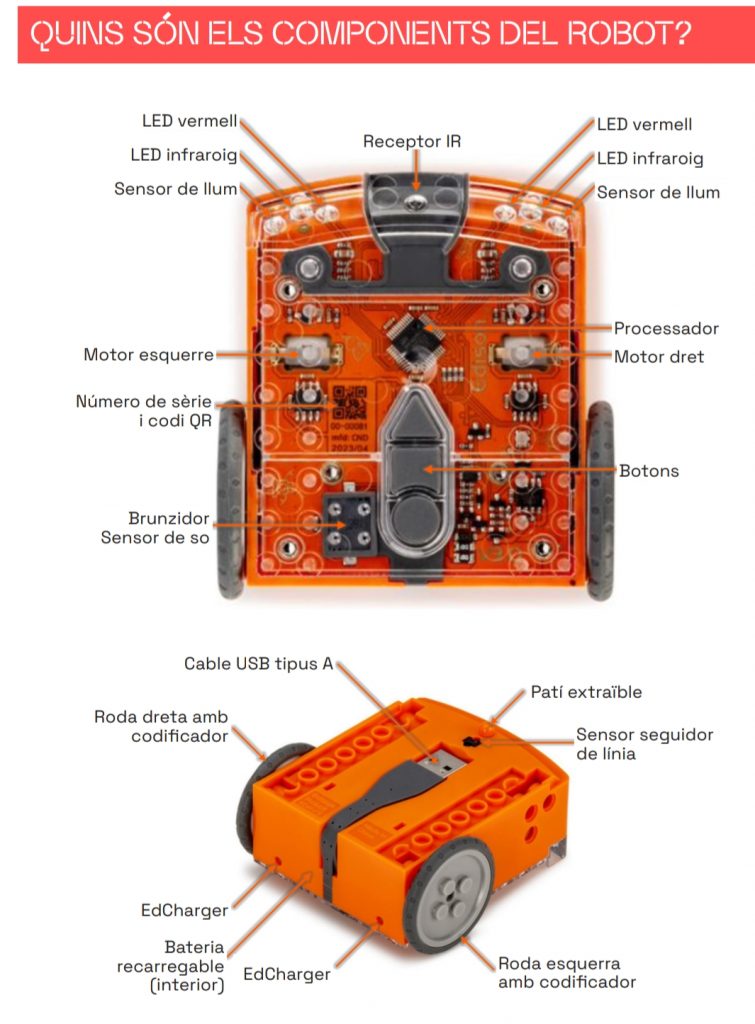 QUINS SÓN ELS COMPONENTS DEL ROBOT?

LED vermell
LED infraroig
Sensor de llum
Receptor IR
LED vermell
LED infraroig
Sensor de llum
Processador
Motor esquerre
Motor dret
Número de sèrie i codi QR
Botons
Brunzidor
Sensor de so

Edison

Cable USB tipus A
Patí extraïble
Roda dreta amb codificador
Sensor seguidor de línia
EdCharger
Bateria recarregable (interior)
EdCharger
Roda esquerra amb codificador